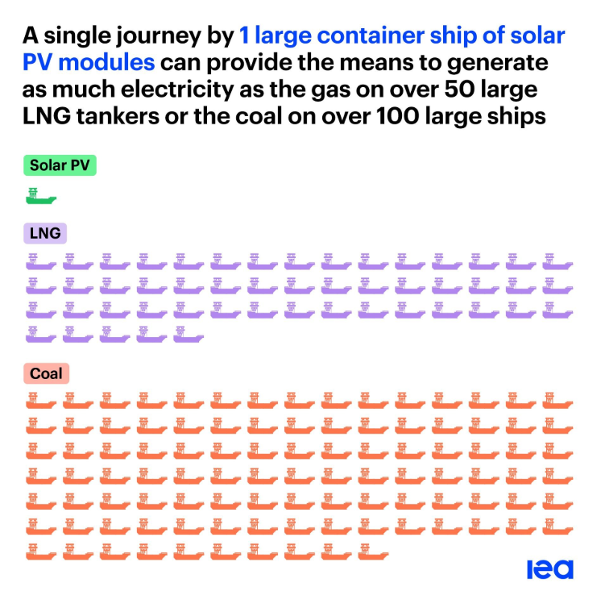 A single journey by 1 large container ship of solar PV modules can provide the means to generate as much electricity as the gas on over 50 large LNG tankers or the coal on over 100 large ships

Solar PV

LNG

Coal

iea